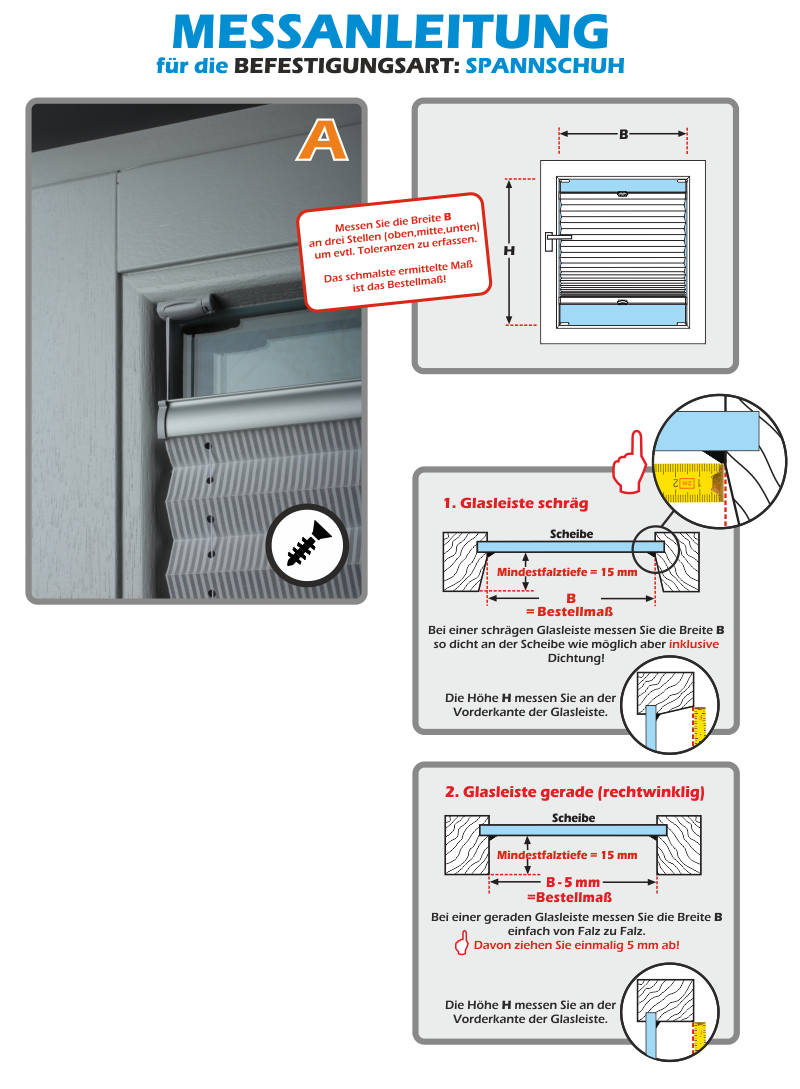 MESSANLEITUNG
für die BEFESTIGUNGSART: SPANNSCHUH

A

Messen Sie die Breite B an drei Stellen (oben,mitte,unten) um evtl. Toleranzen zu erfassen.

Das schmalste ermittelte Maß ist das Bestellmaß!

B

H

1. Glasleiste schräg

Scheibe

Mindestfalztiefe = 15 mm

B
= Bestellmaß

Bei einer schrägen Glasleiste messen Sie die Breite B so dicht an der Scheibe wie möglich aber inklusive Dichtung!

Die Höhe H messen Sie an der Vorderkante der Glasleiste.

2. Glasleiste gerade (rechtwinklig)

Scheibe

Mindestfalztiefe = 15 mm

B - 5 mm
=Bestellmaß

Bei einer geraden Glasleiste messen Sie die Breite B einfach von Falz zu Falz.
Davon ziehen Sie einmalig 5 mm ab!

Die Höhe H messen Sie an der Vorderkante der Glasleiste.