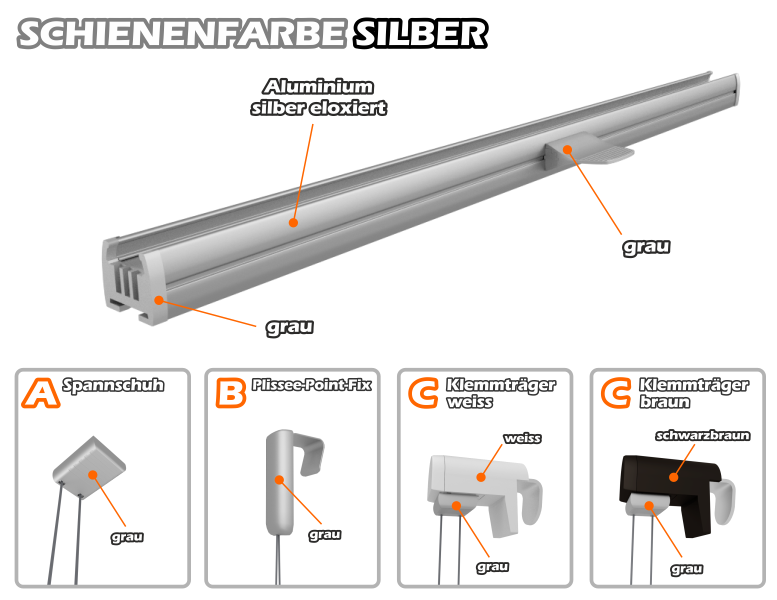 SCHIENENFARBE SILBER

Aluminium silber eloxiert

grau

grau

A Spannschuh

grau

B Plissee-Point-Fix

grau

C Klemmträger weiss

weiss

grau

C Klemmträger braun

schwarzbraun

grau