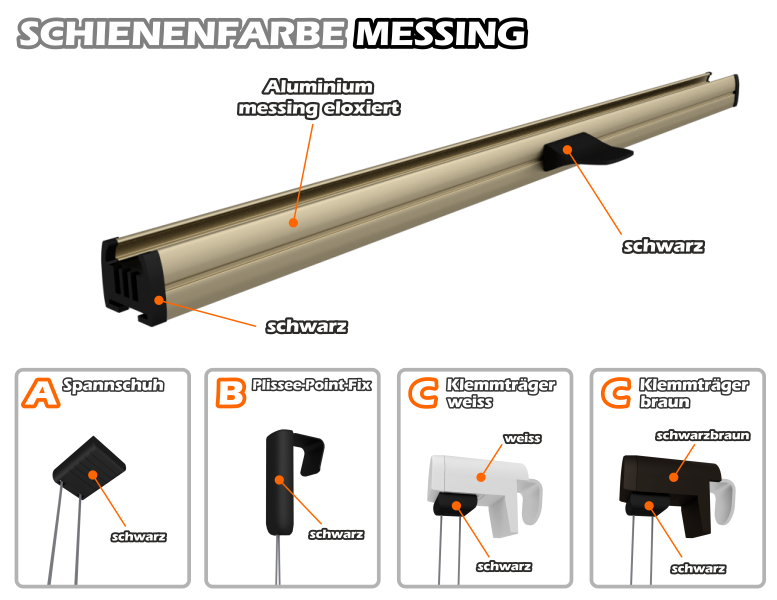 SCHIENENFARBE MESSING

Aluminium messing eloxiert

schwarz

schwarz

A Spannschuh

schwarz

B Plissee-Point-Fix

schwarz

C Klemmträger weiss

weiss

schwarz

C Klemmträger braun

schwarzbraun

schwarz