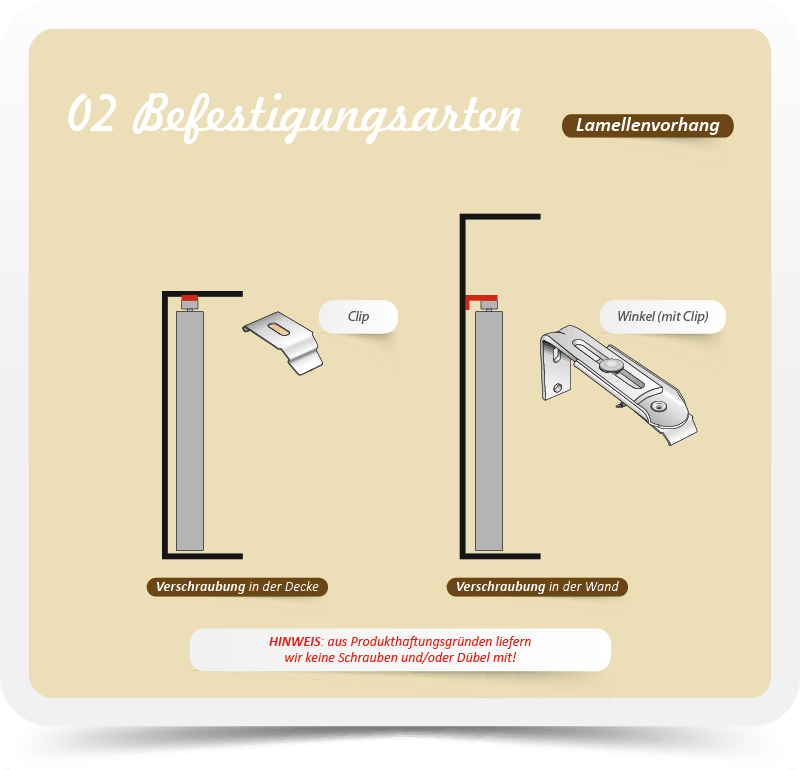 02 Befestigungsarten

Lamellenvorhang

Clip

Winkel (mit Clip)

Verschraubung in der Decke

Verschraubung in der Wand

HINWEIS: aus Produkthaftungsgründen liefern wir keine Schrauben und/oder Dübel mit!